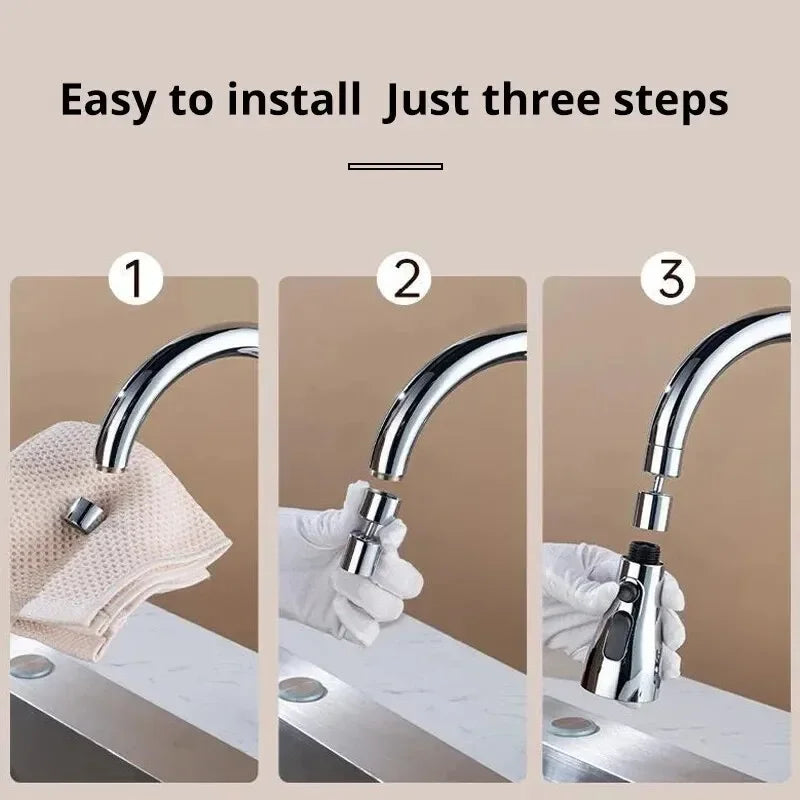 Easy to install  Just three steps

1

2

3